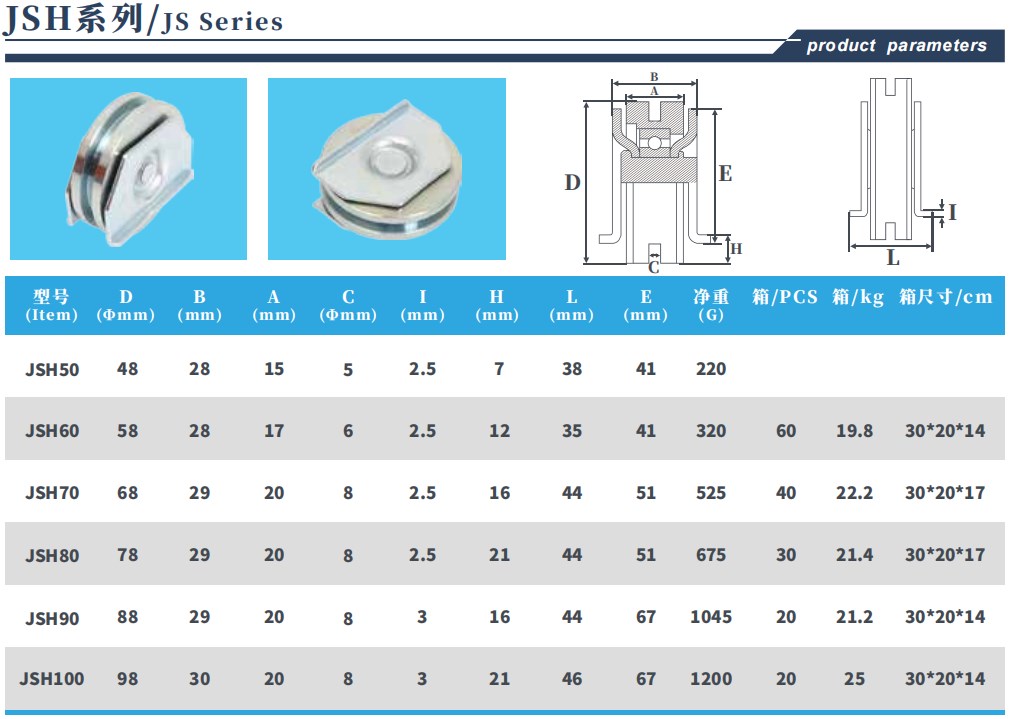 JSH系列/JS Series

product parameters

B
A
D
E
H
C

I
L

| 型号 (Item) | D (Φmm) | B (mm) | A (mm) | C (Φmm) | I (mm) | H (mm) | L (mm) | E (mm) | 净重 (G) | 箱/PCS | 箱/kg | 箱尺寸/cm |
|---|---|---|---|---|---|---|---|---|---|---|---|---|
| JSH50 | 48 | 28 | 15 | 5 | 2.5 | 7 | 38 | 41 | 220 | | | |
| JSH60 | 58 | 28 | 17 | 6 | 2.5 | 12 | 35 | 41 | 320 | 60 | 19.8 | 30*20*14 |
| JSH70 | 68 | 29 | 20 | 8 | 2.5 | 16 | 44 | 51 | 525 | 40 | 22.2 | 30*20*17 |
| JSH80 | 78 | 29 | 20 | 8 | 2.5 | 21 | 44 | 51 | 675 | 30 | 21.4 | 30*20*17 |
| JSH90 | 88 | 29 | 20 | 8 | 3 | 16 | 44 | 67 | 1045 | 20 | 21.2 | 30*20*14 |
| JSH100 | 98 | 30 | 20 | 8 | 3 | 21 | 46 | 67 | 1200 | 20 | 25 | 30*20*14 |