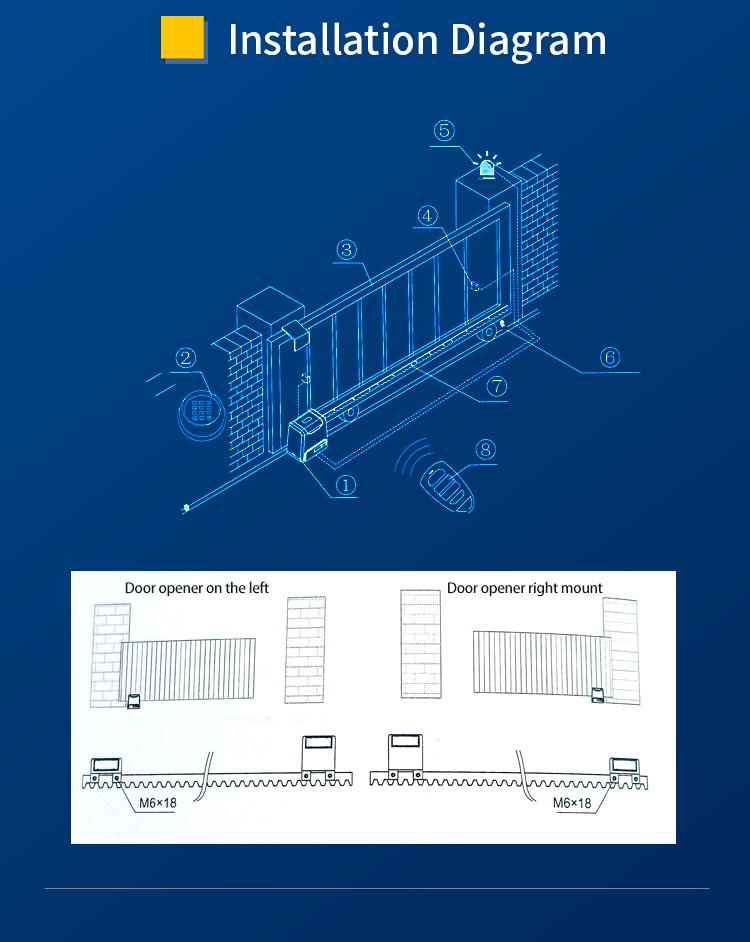 Installation Diagram

⑤

④

③

②

⑥

⑦

⑧

①

Door opener on the left

Door opener right mount

M6×18

M6×18