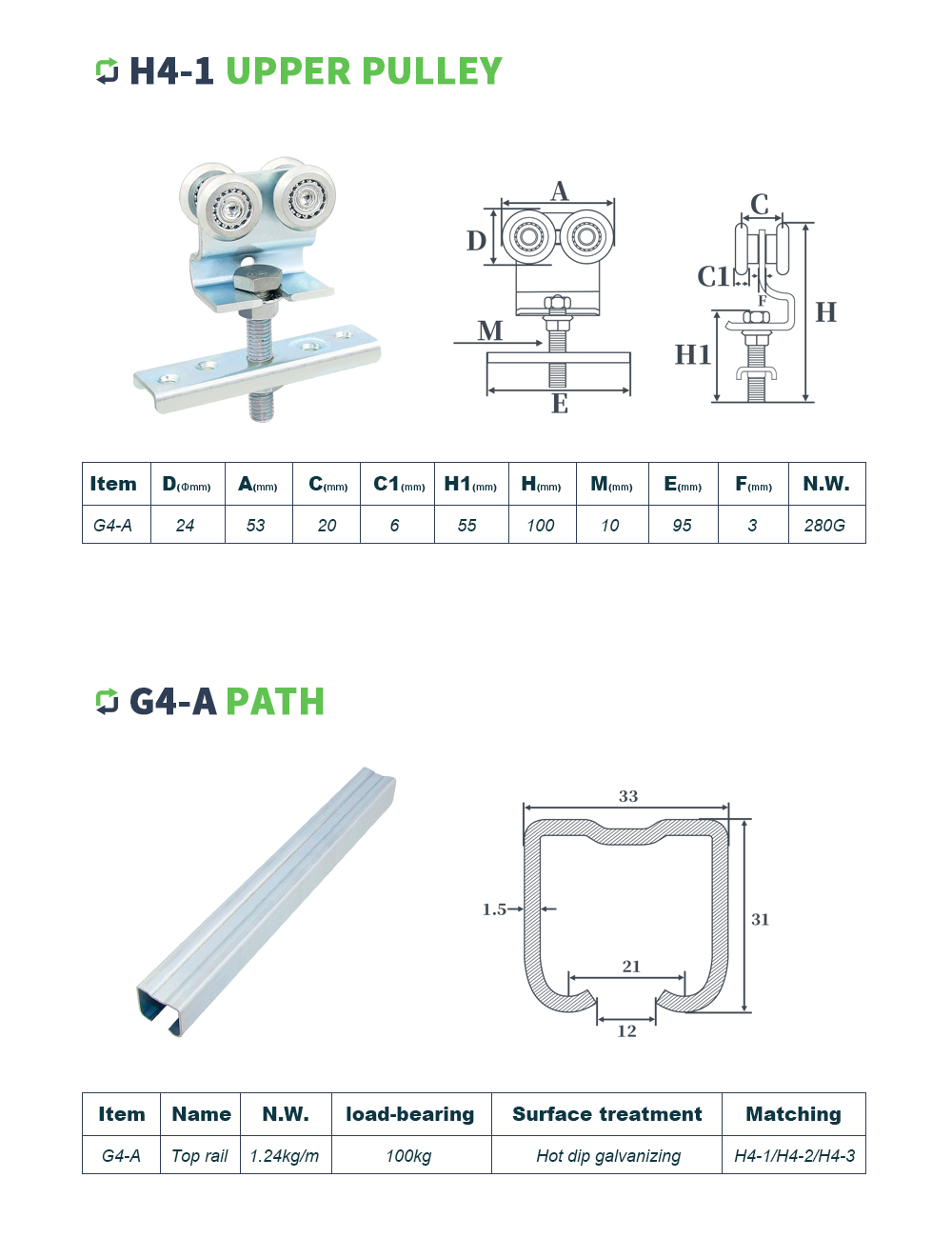 H4-1 UPPER PULLEY

A D M E C C1 F H H1

| Item | D(Φmm) | A(mm) | C(mm) | C1(mm) | H1(mm) | H(mm) | M(mm) | E(mm) | F(mm) | N.W. |
|---|---|---|---|---|---|---|---|---|---|---|
| G4-A | 24 | 53 | 20 | 6 | 55 | 100 | 10 | 95 | 3 | 280G |

G4-A PATH

33 1.5 31 21 12

| Item | Name | N.W. | load-bearing | Surface treatment | Matching |
|---|---|---|---|---|---|
| G4-A | Top rail | 1.24kg/m | 100kg | Hot dip galvanizing | H4-1/H4-2/H4-3 |