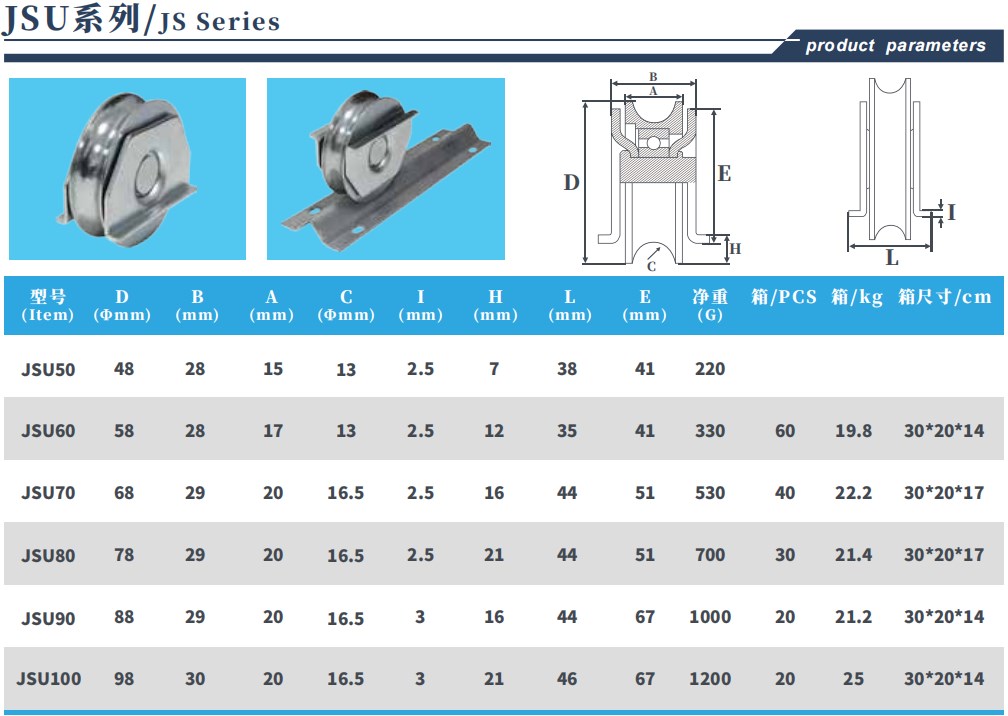 JSU系列/JS Series

product parameters

B
A
D
E
H
C
I
L

| 型号 (Item) | D (Φmm) | B (mm) | A (mm) | C (Φmm) | I (mm) | H (mm) | L (mm) | E (mm) | 净重 (G) | 箱/PCS | 箱/kg | 箱尺寸/cm |
|---|---|---|---|---|---|---|---|---|---|---|---|---|
| JSU50 | 48 | 28 | 15 | 13 | 2.5 | 7 | 38 | 41 | 220 | | | |
| JSU60 | 58 | 28 | 17 | 13 | 2.5 | 12 | 35 | 41 | 330 | 60 | 19.8 | 30*20*14 |
| JSU70 | 68 | 29 | 20 | 16.5 | 2.5 | 16 | 44 | 51 | 530 | 40 | 22.2 | 30*20*17 |
| JSU80 | 78 | 29 | 20 | 16.5 | 2.5 | 21 | 44 | 51 | 700 | 30 | 21.4 | 30*20*17 |
| JSU90 | 88 | 29 | 20 | 16.5 | 3 | 16 | 44 | 67 | 1000 | 20 | 21.2 | 30*20*14 |
| JSU100 | 98 | 30 | 20 | 16.5 | 3 | 21 | 46 | 67 | 1200 | 20 | 25 | 30*20*14 |