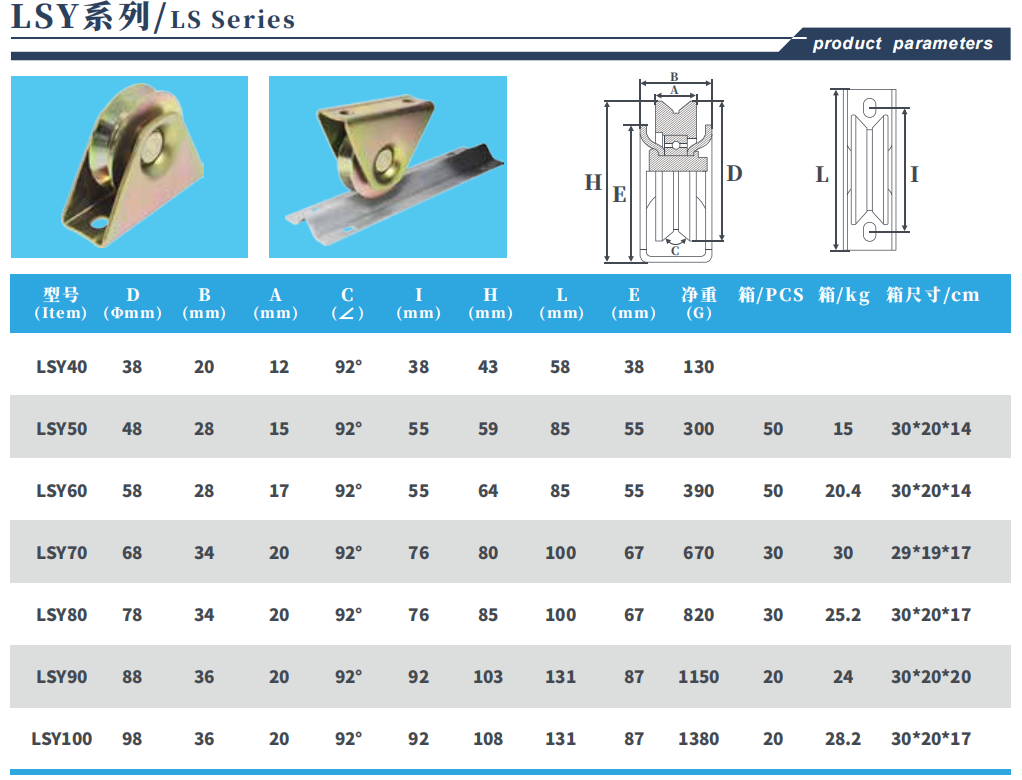 LSY系列/LS Series

product parameters

B
A
H
E
D
C
L
I

| 型号 (Item) | D (Φmm) | B (mm) | A (mm) | C (∠) | I (mm) | H (mm) | L (mm) | E (mm) | 净重 (G) | 箱/PCS | 箱/kg | 箱尺寸/cm |
|---|---|---|---|---|---|---|---|---|---|---|---|---|
| LSY40 | 38 | 20 | 12 | 92° | 38 | 43 | 58 | 38 | 130 | | | |
| LSY50 | 48 | 28 | 15 | 92° | 55 | 59 | 85 | 55 | 300 | 50 | 15 | 30*20*14 |
| LSY60 | 58 | 28 | 17 | 92° | 55 | 64 | 85 | 55 | 390 | 50 | 20.4 | 30*20*14 |
| LSY70 | 68 | 34 | 20 | 92° | 76 | 80 | 100 | 67 | 670 | 30 | 30 | 29*19*17 |
| LSY80 | 78 | 34 | 20 | 92° | 76 | 85 | 100 | 67 | 820 | 30 | 25.2 | 30*20*17 |
| LSY90 | 88 | 36 | 20 | 92° | 92 | 103 | 131 | 87 | 1150 | 20 | 24 | 30*20*20 |
| LSY100 | 98 | 36 | 20 | 92° | 92 | 108 | 131 | 87 | 1380 | 20 | 28.2 | 30*20*17 |